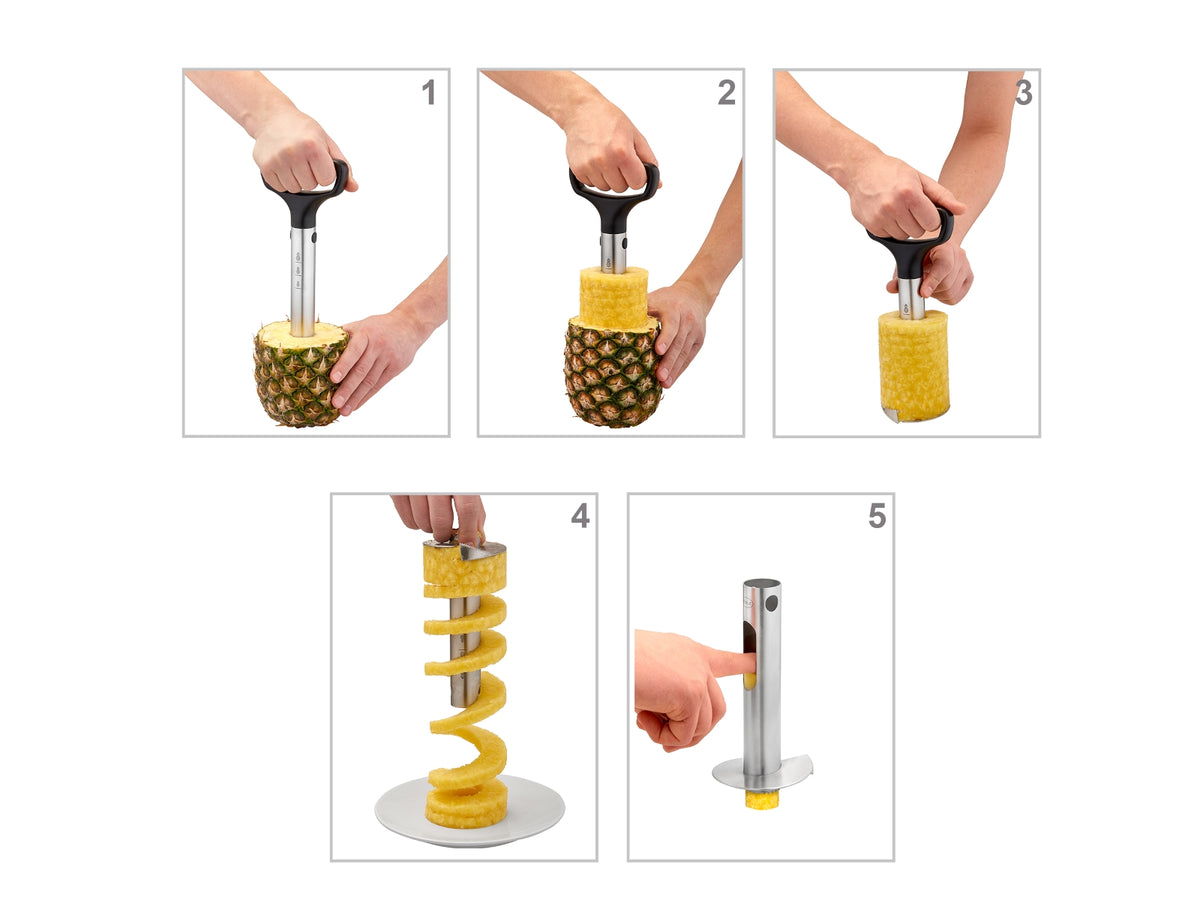 1

2

3

4

5